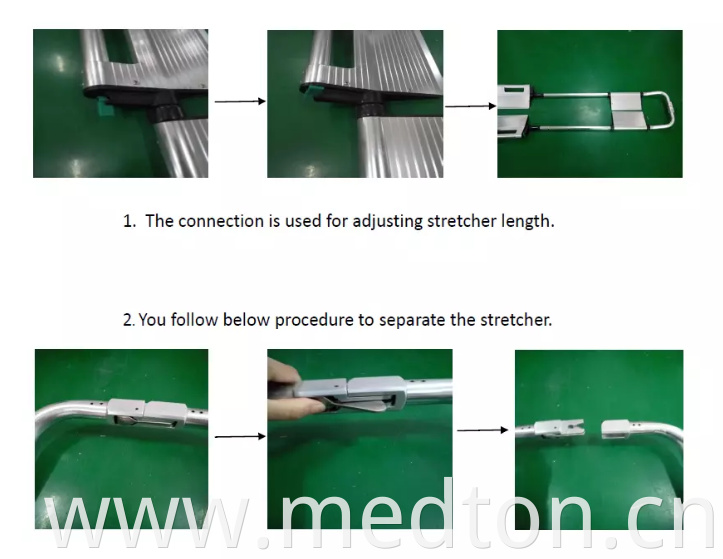 1. The connection is used for adjusting stretcher length.

2. You follow below procedure to separate the stretcher.

www.medton.cn